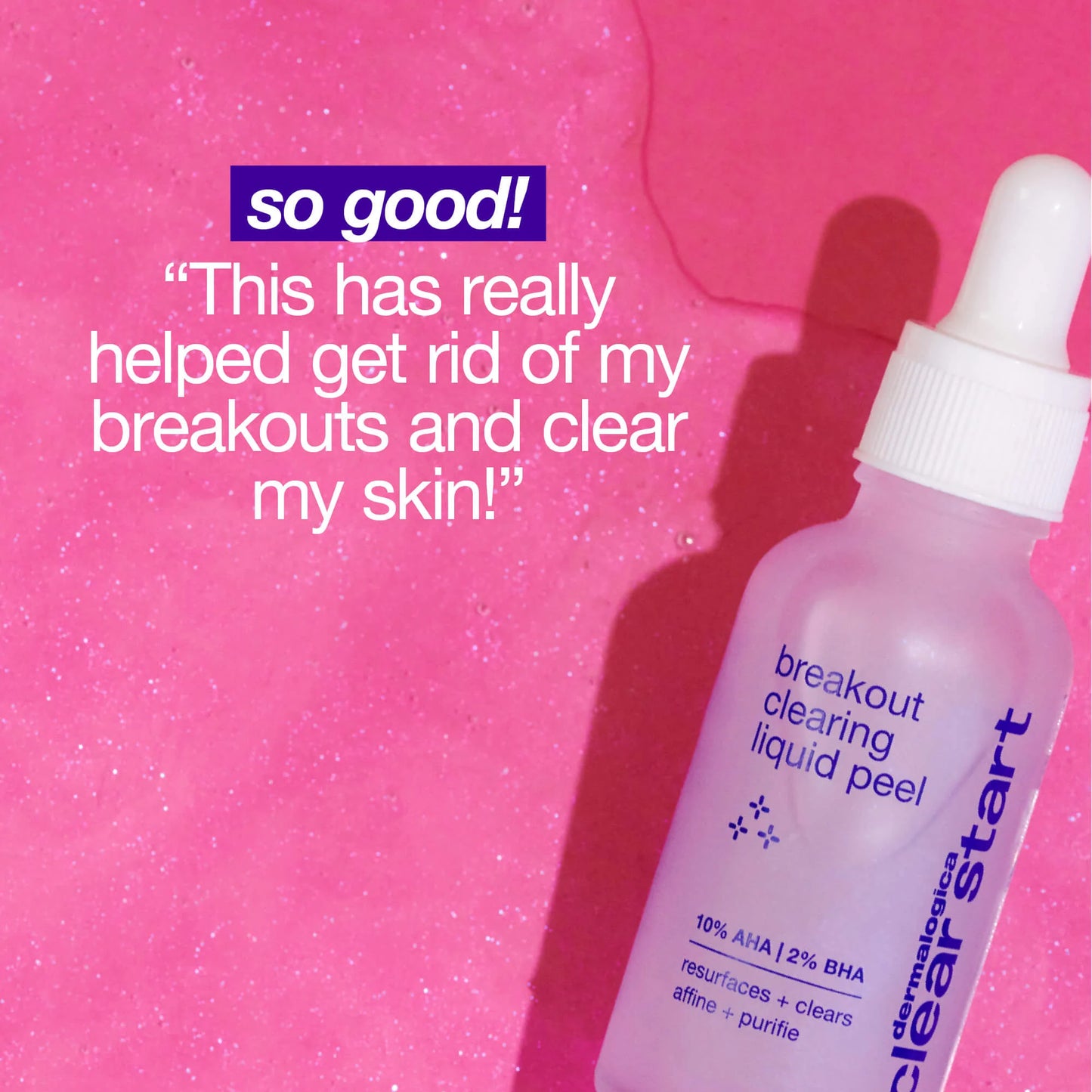 so good!

“This has really helped get rid of my breakouts and clear my skin!”

breakout clearing liquid peel

10% AHA | 2% BHA

resurfaces + clears
affine + purifie

dermalogica
clear start